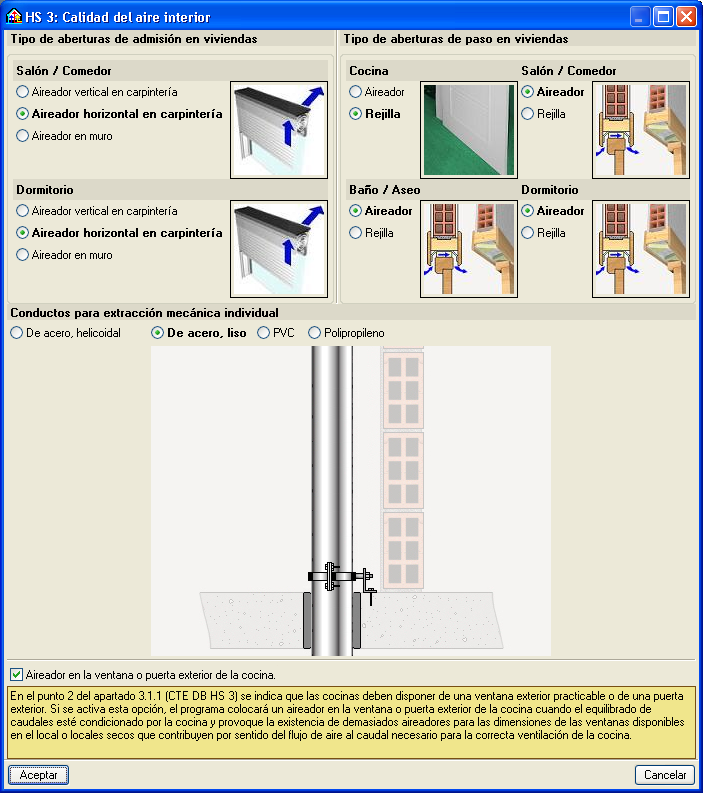 HS 3: Calidad del aire interior

Tipo de aberturas de admisión en viviendas

Salón / Comedor
Aireador vertical en carpintería
Aireador horizontal en carpintería
Aireador en muro

Dormitorio
Aireador vertical en carpintería
Aireador horizontal en carpintería
Aireador en muro

Tipo de aberturas de paso en viviendas

Cocina
Aireador
Rejilla

Salón / Comedor
Aireador
Rejilla

Baño / Aseo
Aireador
Rejilla

Dormitorio
Aireador
Rejilla

Conductos para extracción mecánica individual
De acero, helicoidal
De acero, liso
PVC
Polipropileno

Aireador en la ventana o puerta exterior de la cocina.

En el punto 2 del apartado 3.1.1 (CTE DB HS 3) se indica que las cocinas deben disponer de una ventana exterior practicable o de una puerta exterior. Si se activa esta opción, el programa colocará un aireador en la ventana o puerta exterior de la cocina cuando el equilibrado de caudales esté condicionado por la cocina y provoque la existencia de demasiados aireadores para las dimensiones de las ventanas disponibles en el local o locales secos que contribuyen por sentido del flujo de aire al caudal necesario para la correcta ventilación de la cocina.

Aceptar
Cancelar