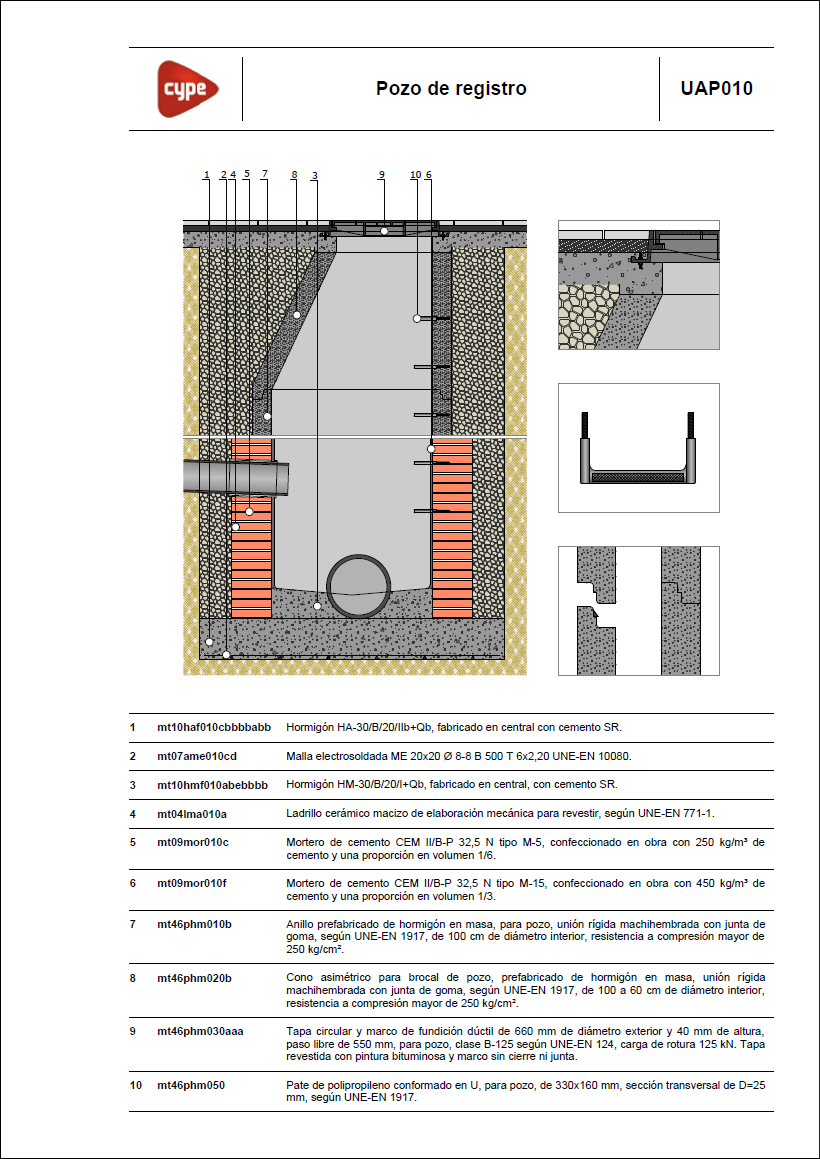 cype

Pozo de registro

UAP010

1 2 4 5 7 8 3 9 10 6

| | | |
|---|---|---|
| 1 | mt10haf010cbbbbabb | Hormigón HA-30/B/20/IIb+Qb, fabricado en central con cemento SR. |
| 2 | mt07ame010cd | Malla electrosoldada ME 20x20 Ø 8-8 B 500 T 6x2,20 UNE-EN 10080. |
| 3 | mt10hmf010abebbbb | Hormigón HM-30/B/20/I+Qb, fabricado en central, con cemento SR. |
| 4 | mt04lma010a | Ladrillo cerámico macizo de elaboración mecánica para revestir, según UNE-EN 771-1. |
| 5 | mt09mor010c | Mortero de cemento CEM II/B-P 32,5 N tipo M-5, confeccionado en obra con 250 kg/m³ de cemento y una proporción en volumen 1/6. |
| 6 | mt09mor010f | Mortero de cemento CEM II/B-P 32,5 N tipo M-15, confeccionado en obra con 450 kg/m³ de cemento y una proporción en volumen 1/3. |
| 7 | mt46phm010b | Anillo prefabricado de hormigón en masa, para pozo, unión rígida machihembrada con junta de goma, según UNE-EN 1917, de 100 cm de diámetro interior, resistencia a compresión mayor de 250 kg/cm². |
| 8 | mt46phm020b | Cono asimétrico para brocal de pozo, prefabricado de hormigón en masa, unión rígida machihembrada con junta de goma, según UNE-EN 1917, de 100 a 60 cm de diámetro interior, resistencia a compresión mayor de 250 kg/cm². |
| 9 | mt46phm030aaa | Tapa circular y marco de fundición dúctil de 660 mm de diámetro exterior y 40 mm de altura, paso libre de 550 mm, para pozo, clase B-125 según UNE-EN 124, carga de rotura 125 kN. Tapa revestida con pintura bituminosa y marco sin cierre ni junta. |
| 10 | mt46phm050 | Pate de polipropileno conformado en U, para pozo, de 330x160 mm, sección transversal de D=25 mm, según UNE-EN 1917. |